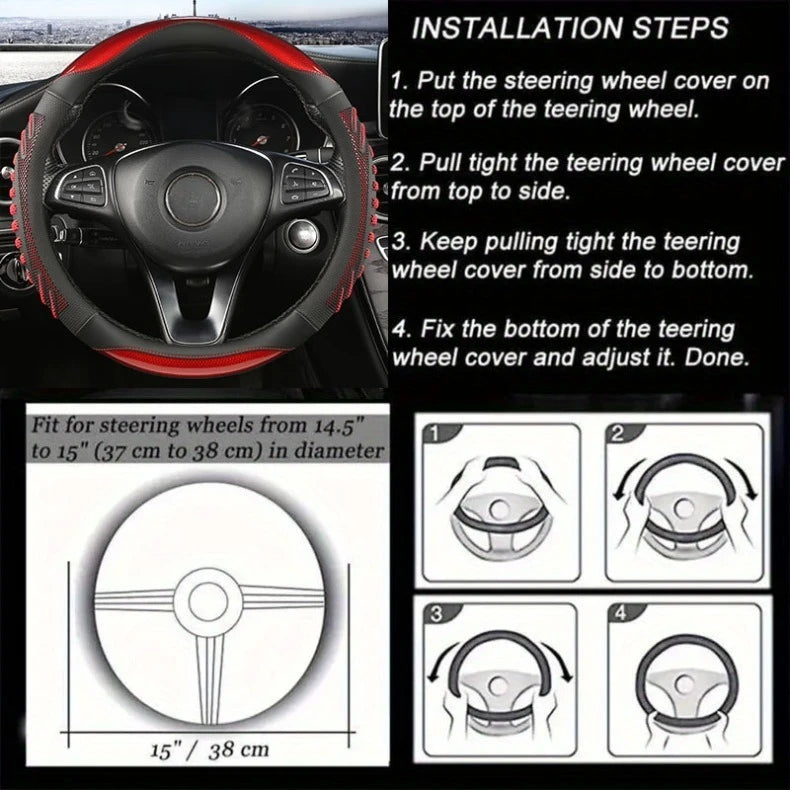 INSTALLATION STEPS

1. Put the steering wheel cover on the top of the teering wheel.

2. Pull tight the teering wheel cover from top to side.

3. Keep pulling tight the teering wheel cover from side to bottom.

4. Fix the bottom of the teering wheel cover and adjust it. Done.

Fit for steering wheels from 14.5" to 15" (37 cm to 38 cm) in diameter

15" / 38 cm

1

2

3

4